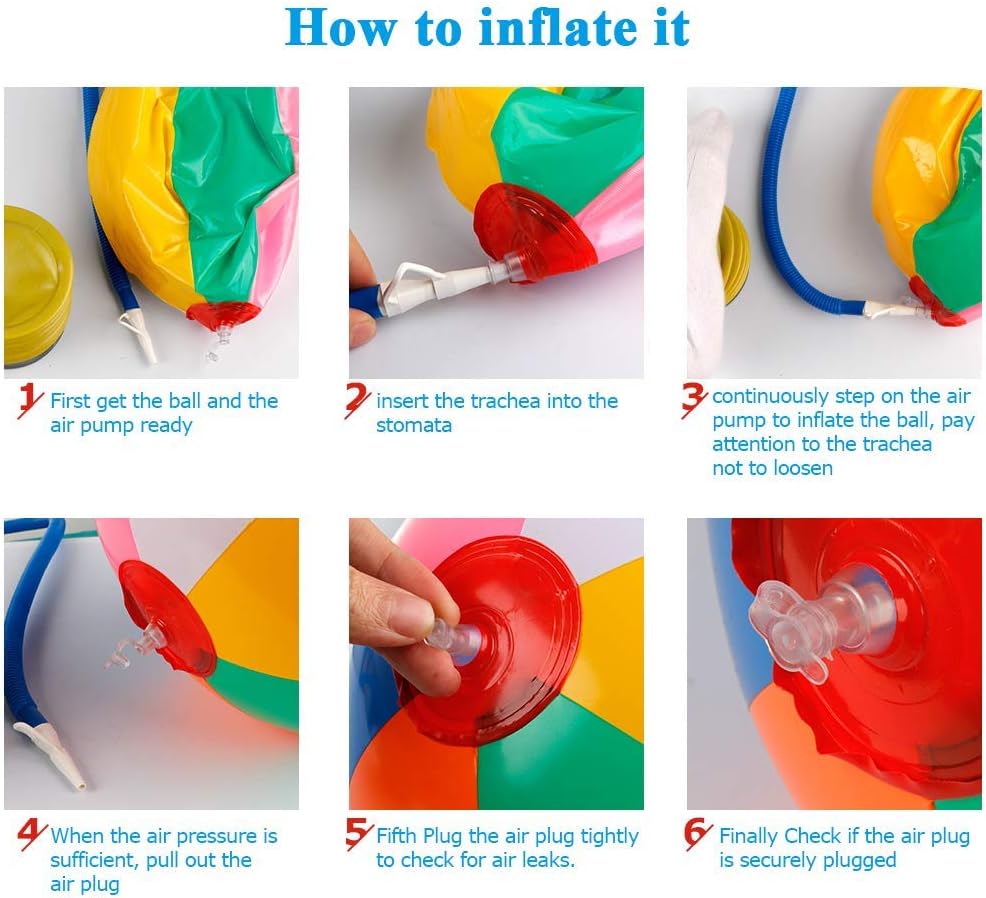 How to inflate it

1 First get the ball and the air pump ready

2 insert the trachea into the stomata

3 continuously step on the air pump to inflate the ball, pay attention to the trachea not to loosen

4 When the air pressure is sufficient, pull out the air plug

5 Fifth Plug the air plug tightly to check for air leaks.

6 Finally Check if the air plug is securely plugged